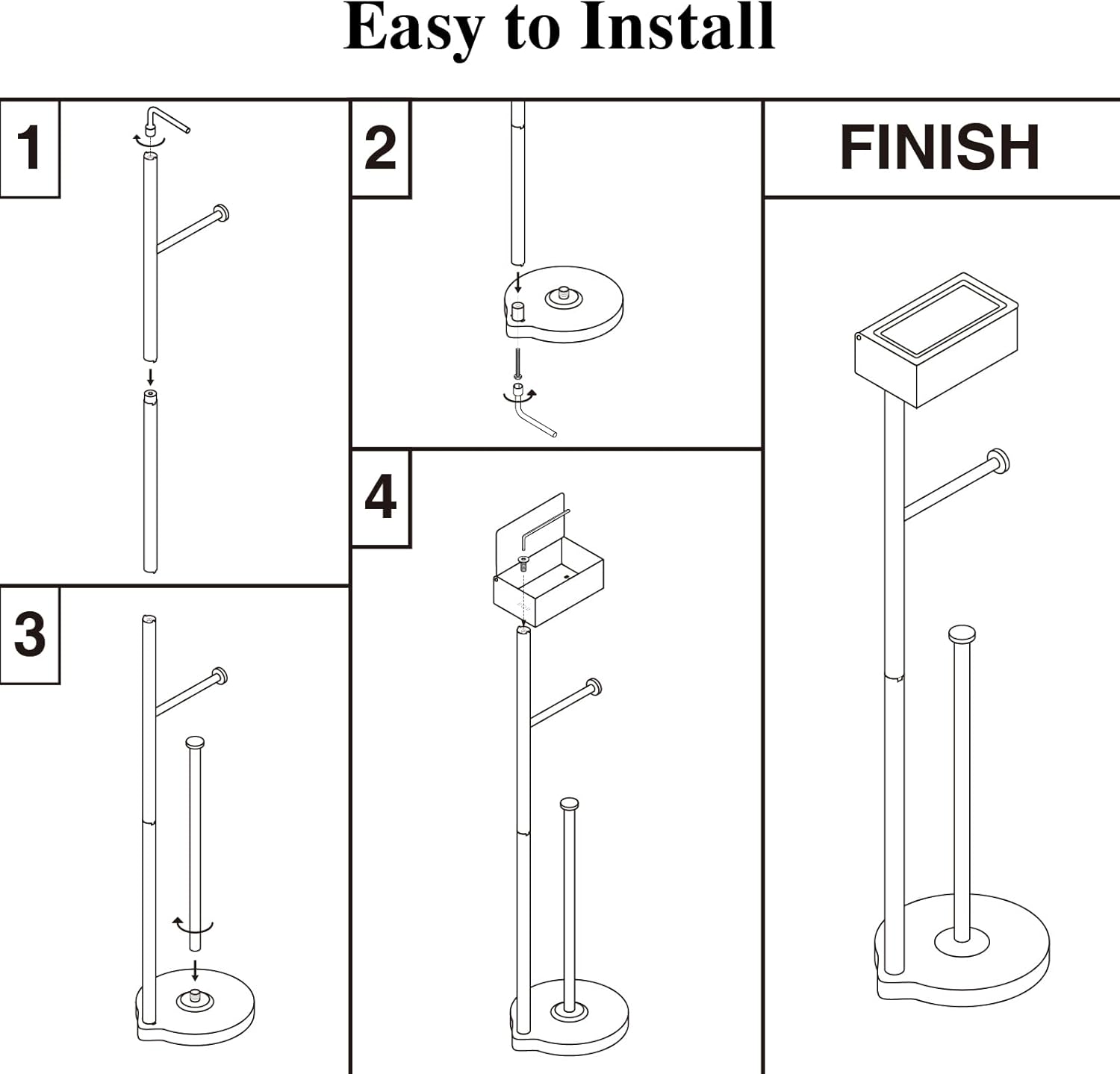 Easy to Install

1

2

FINISH

4

3