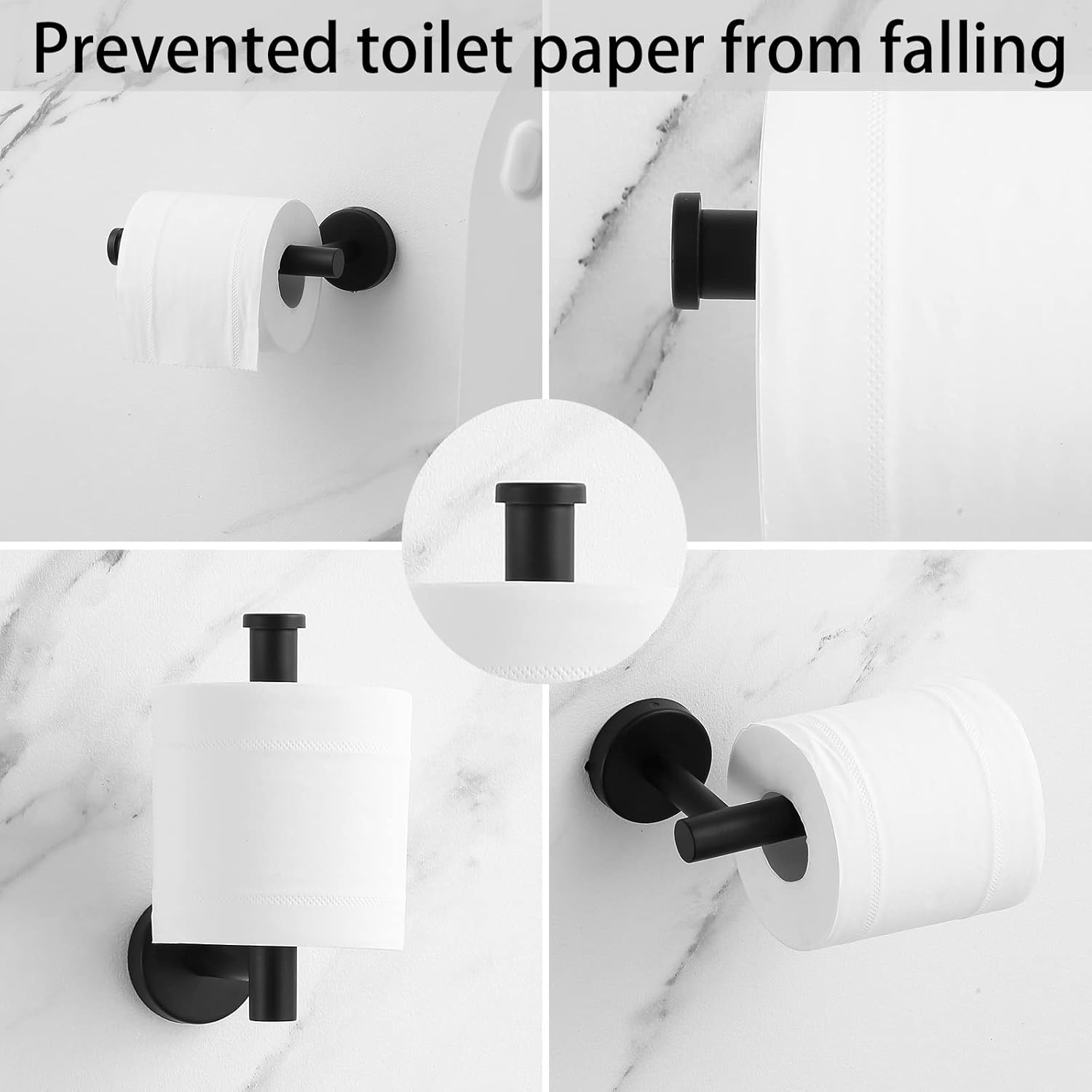 Prevented toilet paper from falling