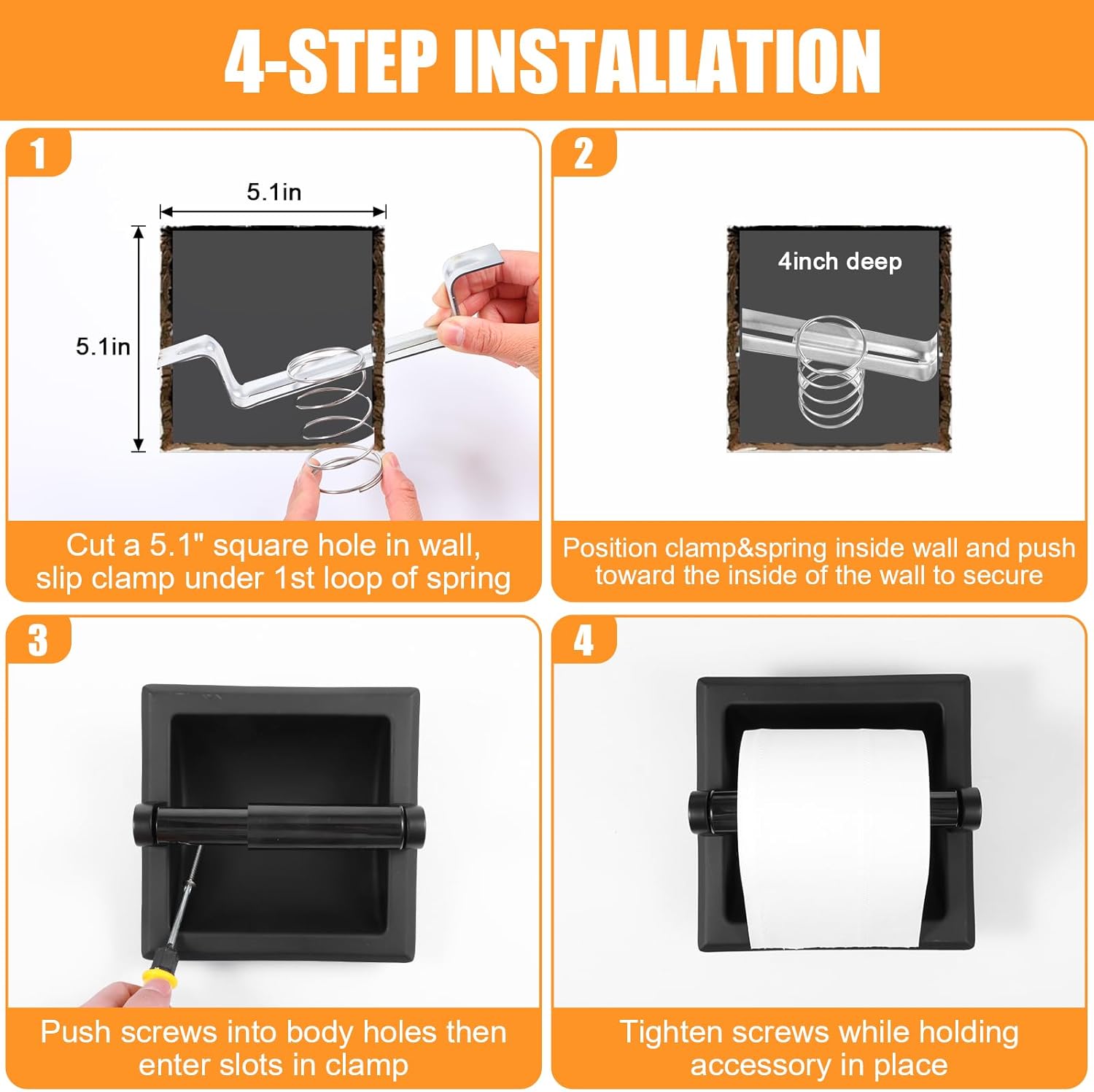 4-STEP INSTALLATION

1

5.1in

5.1in

Cut a 5.1" square hole in wall, slip clamp under 1st loop of spring

2

4inch deep

Position clamp&spring inside wall and push toward the inside of the wall to secure

3

Push screws into body holes then enter slots in clamp

4

Tighten screws while holding accessory in place