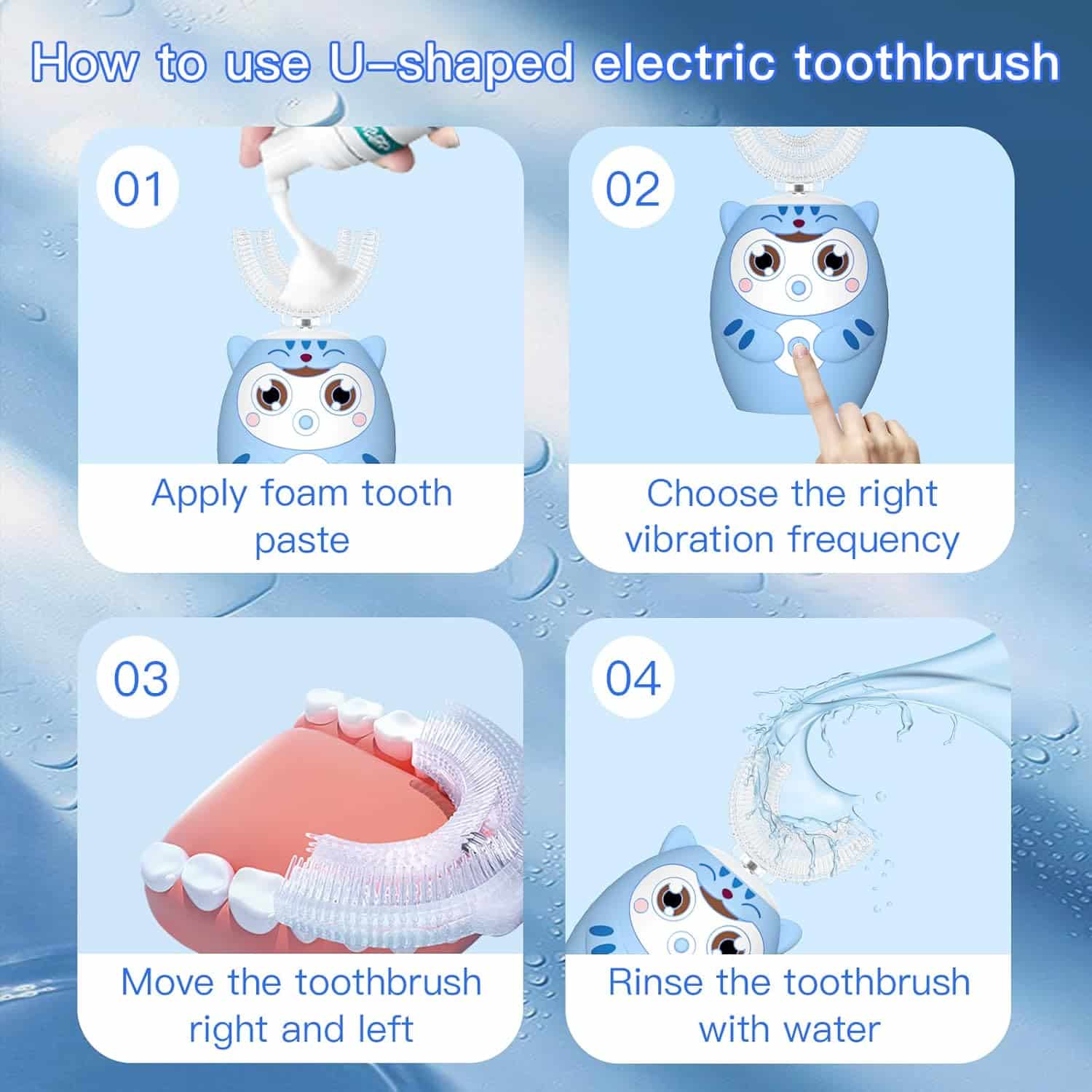 How to use U–shaped electric toothbrush

01

Apply foam tooth paste

02

Choose the right vibration frequency

03

Move the toothbrush right and left

04

Rinse the toothbrush with water