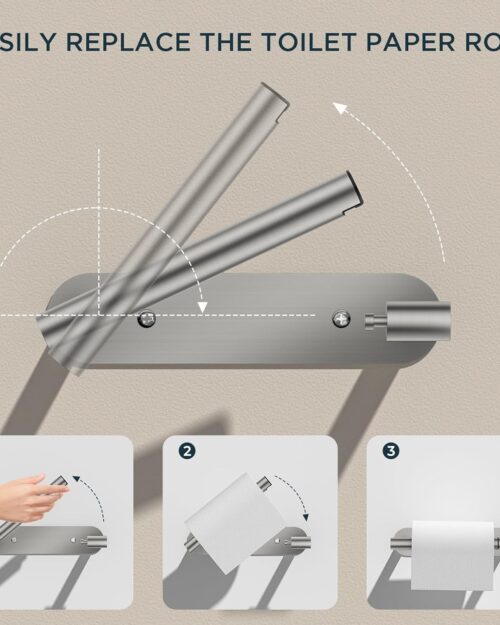 SILY REPLACE THE TOILET PAPER RO

2

3