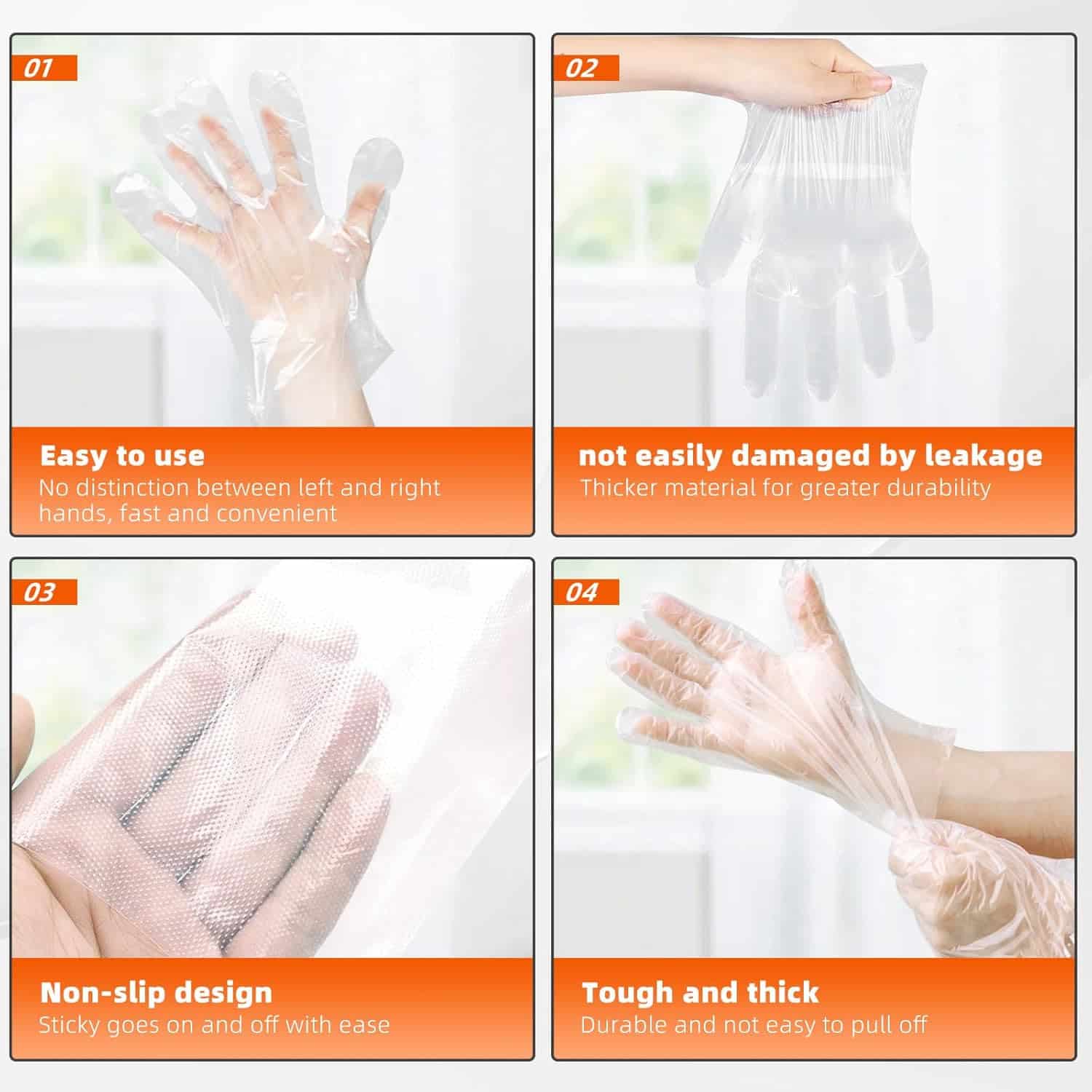 01

Easy to use
No distinction between left and right hands, fast and convenient

02

not easily damaged by leakage
Thicker material for greater durability

03

Non-slip design
Sticky goes on and off with ease

04

Tough and thick
Durable and not easy to pull off