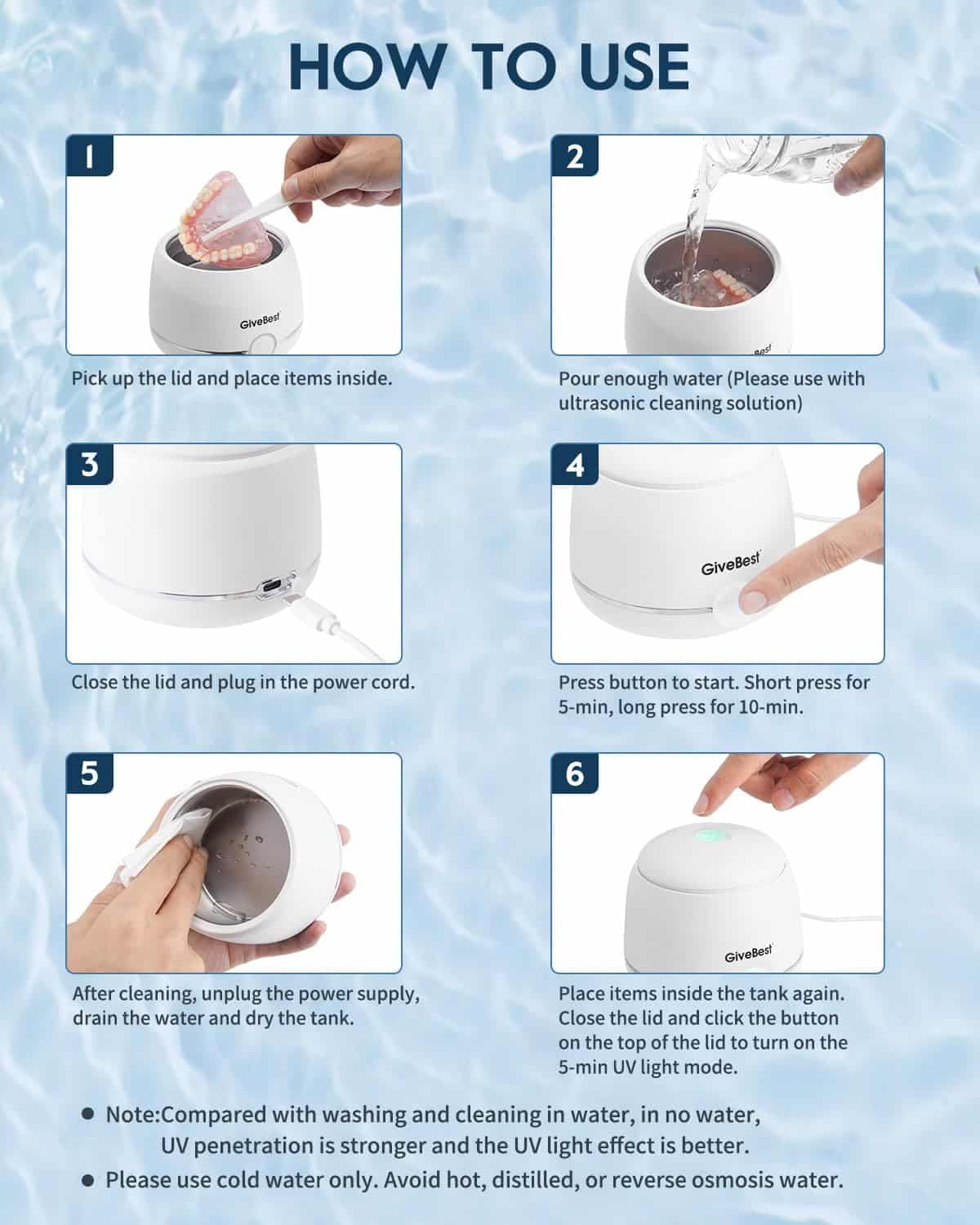 HOW TO USE

1

GiveBest

Pick up the lid and place items inside.

2

Pour enough water (Please use with ultrasonic cleaning solution)

3

Close the lid and plug in the power cord.

4

GiveBest

Press button to start. Short press for 5-min, long press for 10-min.

5

After cleaning, unplug the power supply, drain the water and dry the tank.

6

GiveBest

Place items inside the tank again. Close the lid and click the button on the top of the lid to turn on the 5-min UV light mode.

● Note:Compared with washing and cleaning in water, in no water, UV penetration is stronger and the UV light effect is better.

● Please use cold water only. Avoid hot, distilled, or reverse osmosis water.