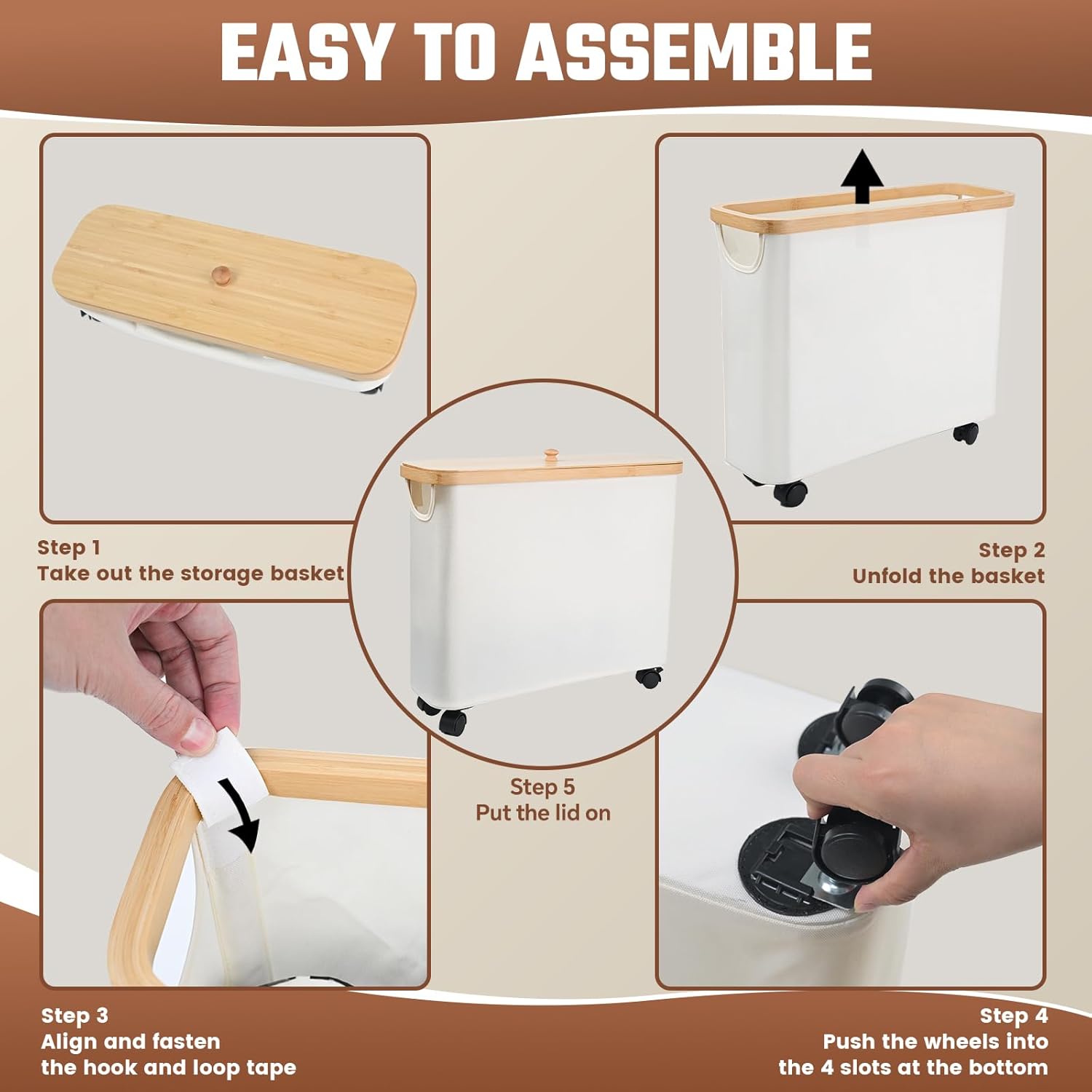 EASY TO ASSEMBLE

Step 1
Take out the storage basket

Step 2
Unfold the basket

Step 5
Put the lid on

Step 3
Align and fasten the hook and loop tape

Step 4
Push the wheels into the 4 slots at the bottom