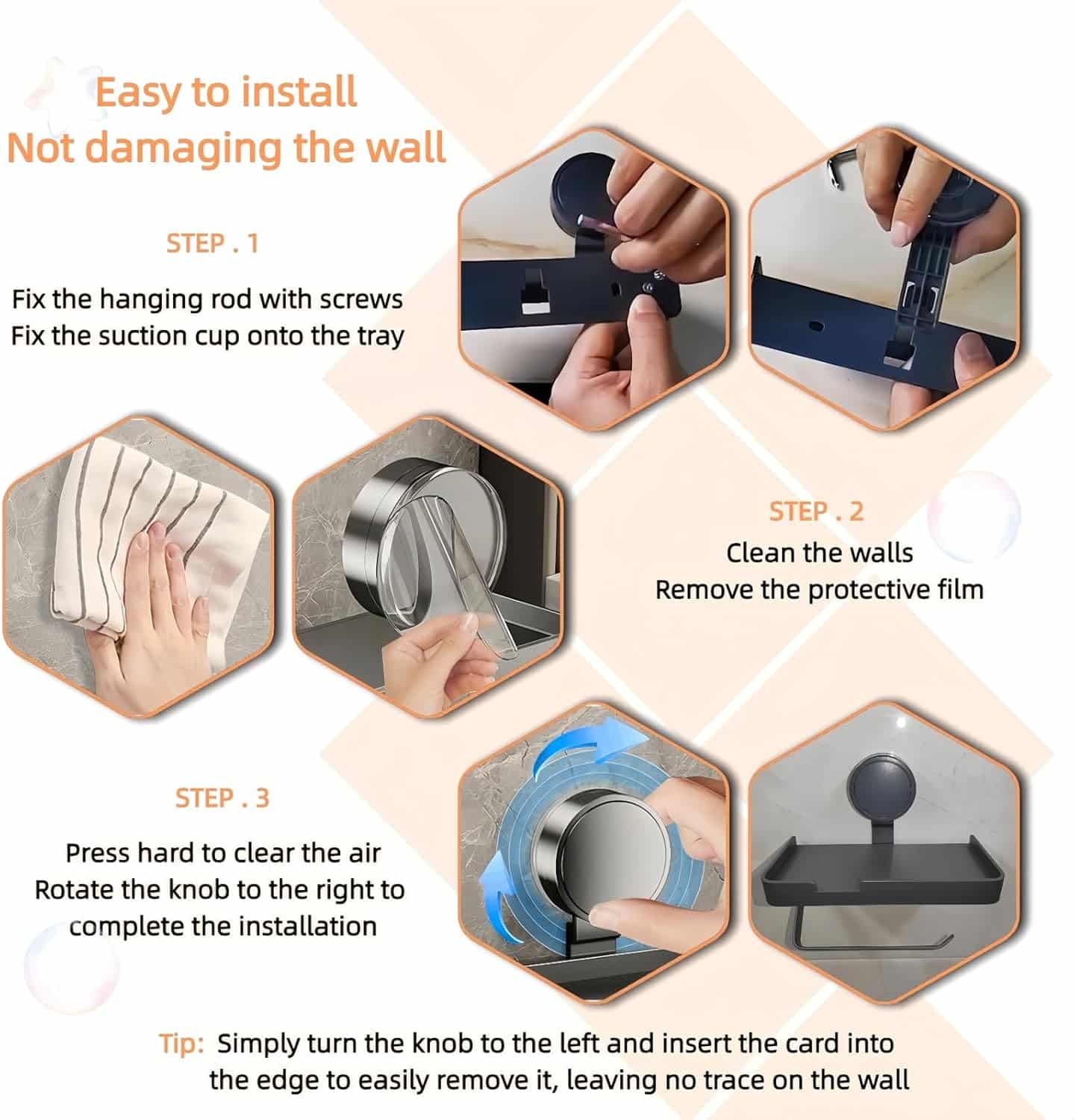 Easy to install
Not damaging the wall

STEP . 1

Fix the hanging rod with screws
Fix the suction cup onto the tray

STEP . 2
Clean the walls
Remove the protective film

STEP . 3

Press hard to clear the air
Rotate the knob to the right to complete the installation

Tip: Simply turn the knob to the left and insert the card into the edge to easily remove it, leaving no trace on the wall