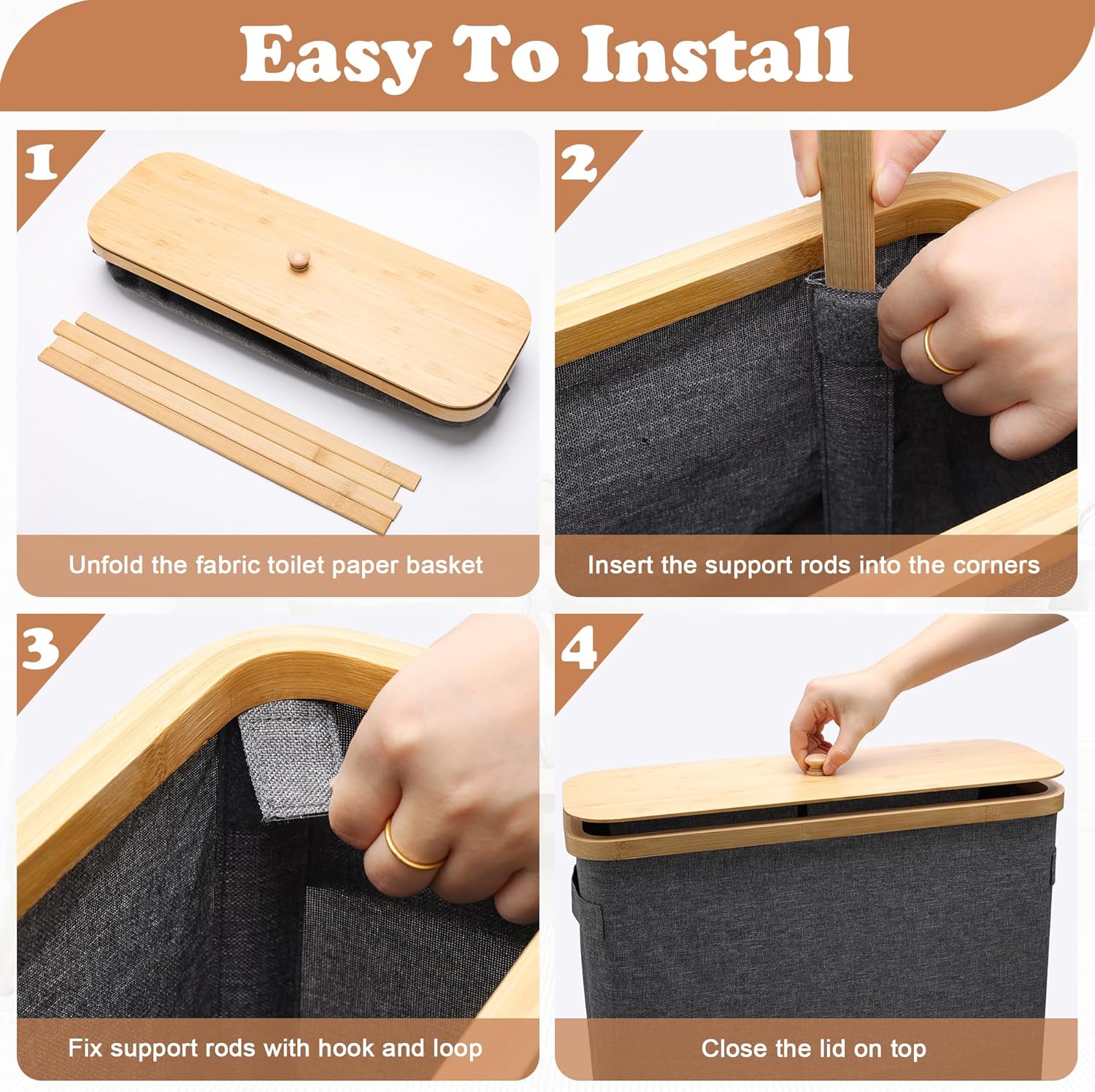 Easy To Install

1

Unfold the fabric toilet paper basket

2

Insert the support rods into the corners

3

Fix support rods with hook and loop

4

Close the lid on top