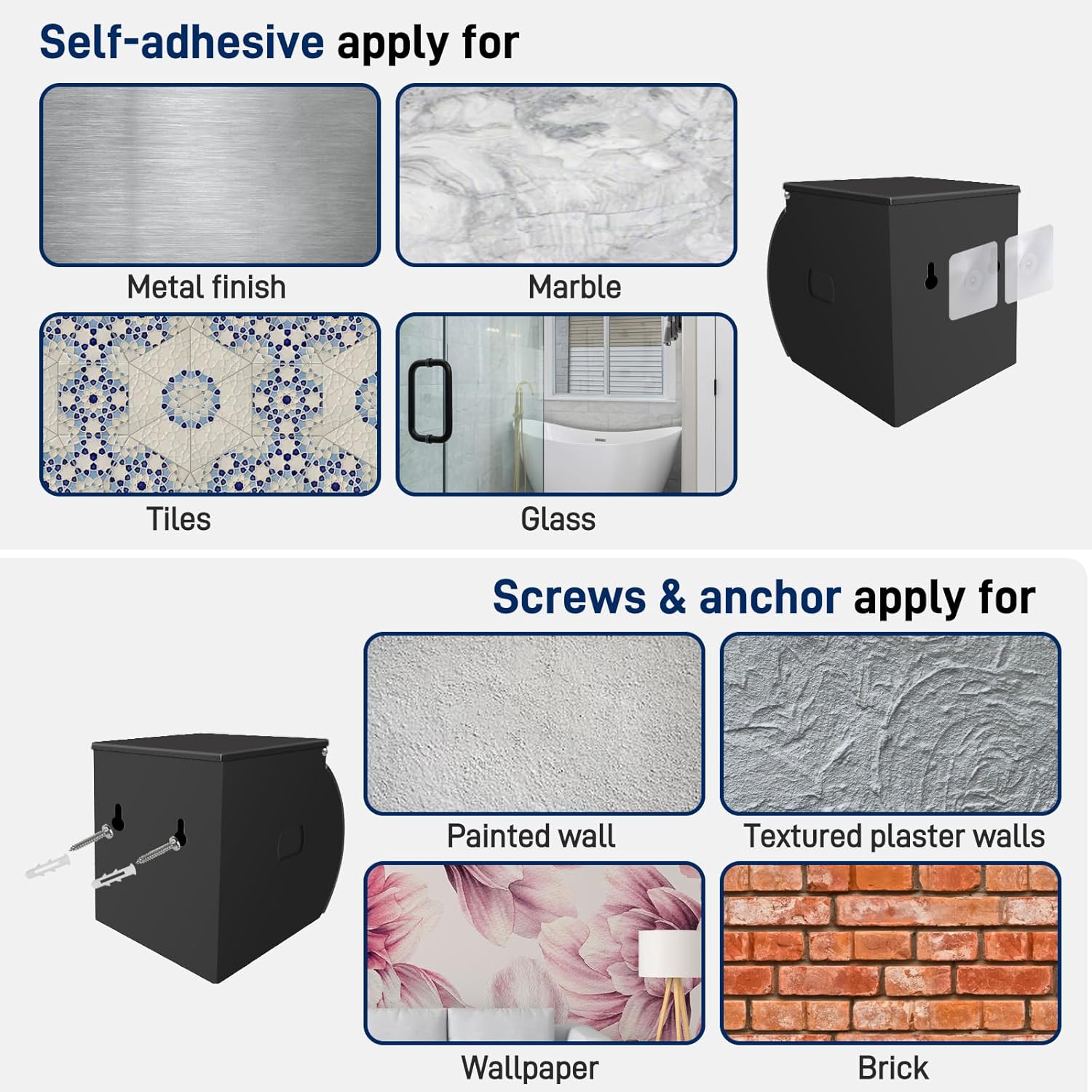 Self-adhesive apply for

Metal finish

Marble

Tiles

Glass

Screws & anchor apply for

Painted wall

Textured plaster walls

Wallpaper

Brick