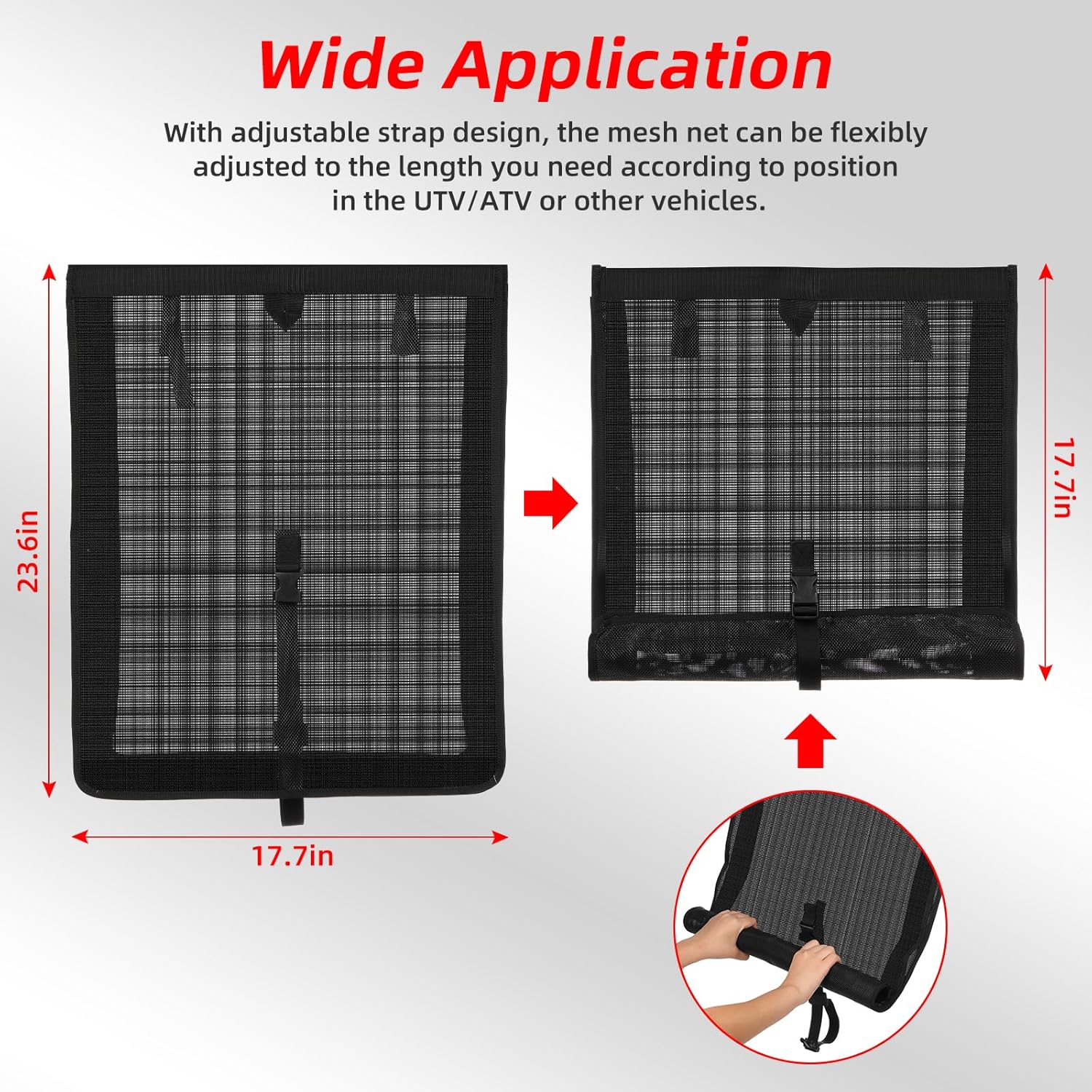 Wide Application

With adjustable strap design, the mesh net can be flexibly adjusted to the length you need according to position in the UTV/ATV or other vehicles.

23.6in

17.7in

17.7in